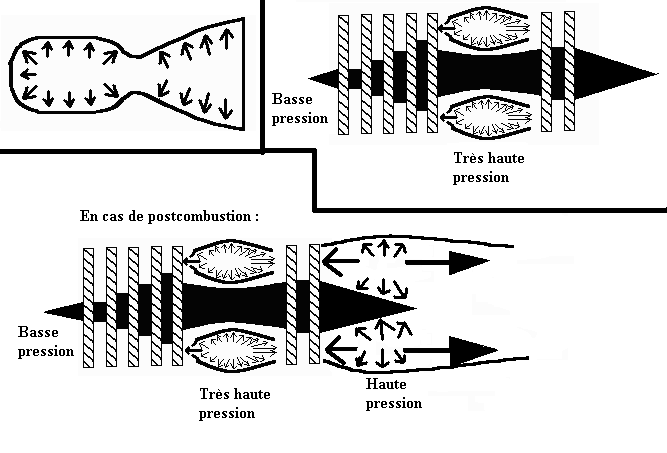 Basse pression

Très haute pression

En cas de postcombustion :

Basse pression

Très haute pression

Haute pression